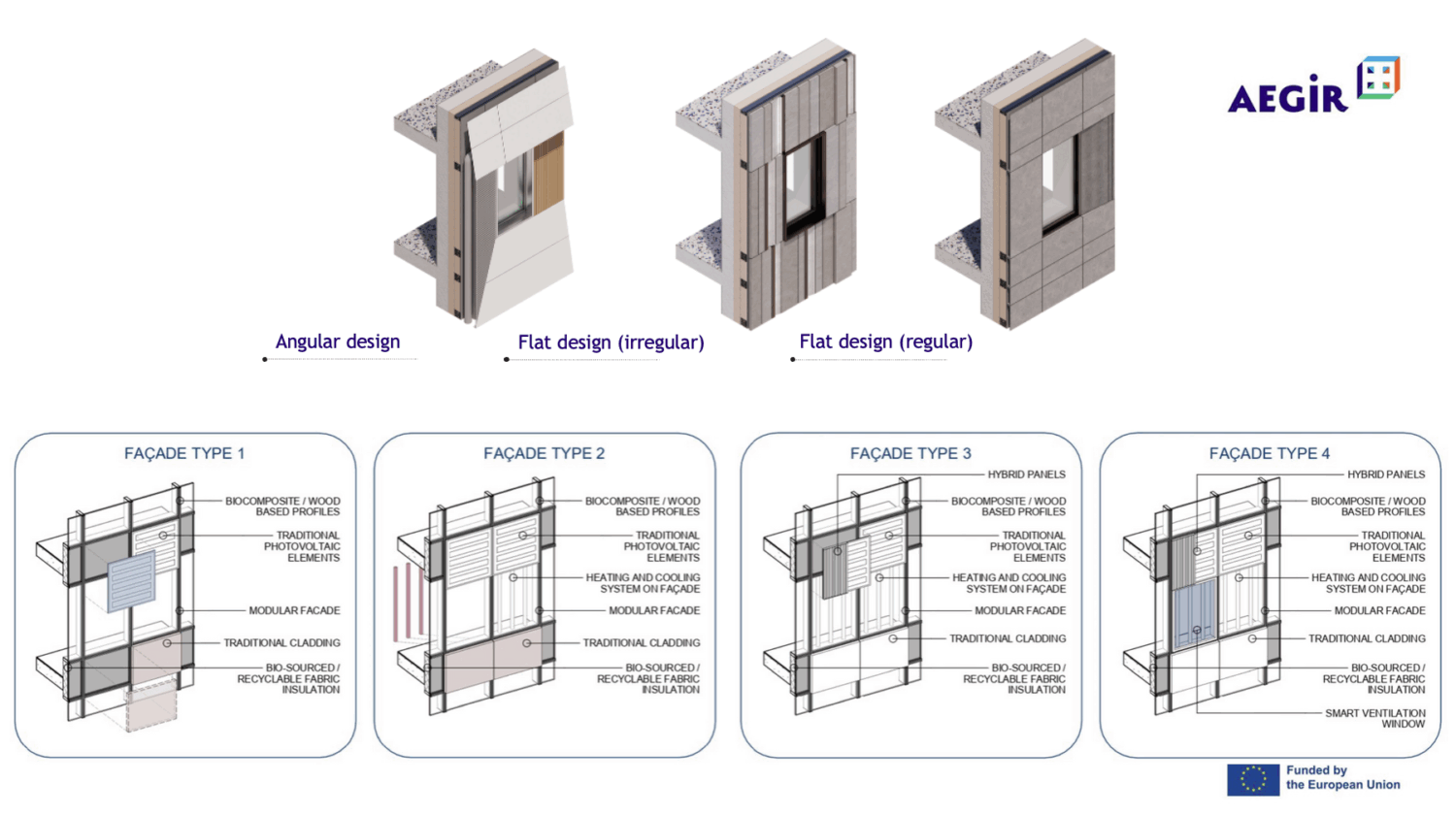 AEGIR

Angular design

Flat design (irregular)

Flat design (regular)

FAÇADE TYPE 1

BIOCOMPOSITE / WOOD BASED PROFILES

TRADITIONAL PHOTOVOLTAIC ELEMENTS

MODULAR FACADE

TRADITIONAL CLADDING

BIO-SOURCED / RECYCLABLE FABRIC INSULATION

FAÇADE TYPE 2

BIOCOMPOSITE / WOOD BASED PROFILES

TRADITIONAL PHOTOVOLTAIC ELEMENTS

HEATING AND COOLING SYSTEM ON FAÇADE

MODULAR FACADE

TRADITIONAL CLADDING

BIO-SOURCED / RECYCLABLE FABRIC INSULATION

FAÇADE TYPE 3

HYBRID PANELS

BIOCOMPOSITE / WOOD BASED PROFILES

TRADITIONAL PHOTOVOLTAIC ELEMENTS

HEATING AND COOLING SYSTEM ON FAÇADE

MODULAR FACADE

TRADITIONAL CLADDING

BIO-SOURCED / RECYCLABLE FABRIC INSULATION

FAÇADE TYPE 4

HYBRID PANELS

BIOCOMPOSITE / WOOD BASED PROFILES

TRADITIONAL PHOTOVOLTAIC ELEMENTS

HEATING AND COOLING SYSTEM ON FAÇADE

MODULAR FACADE

TRADITIONAL CLADDING

BIO-SOURCED / RECYCLABLE FABRIC INSULATION

SMART VENTILATION WINDOW

Funded by the European Union